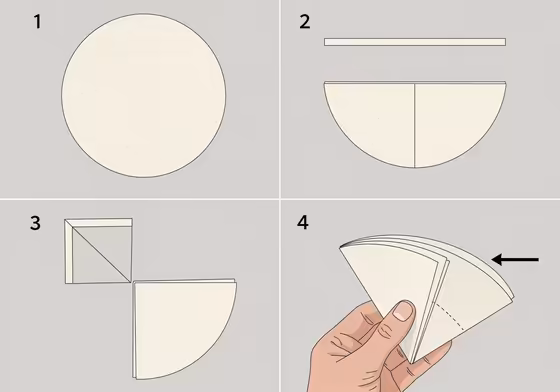 1

2

3

4